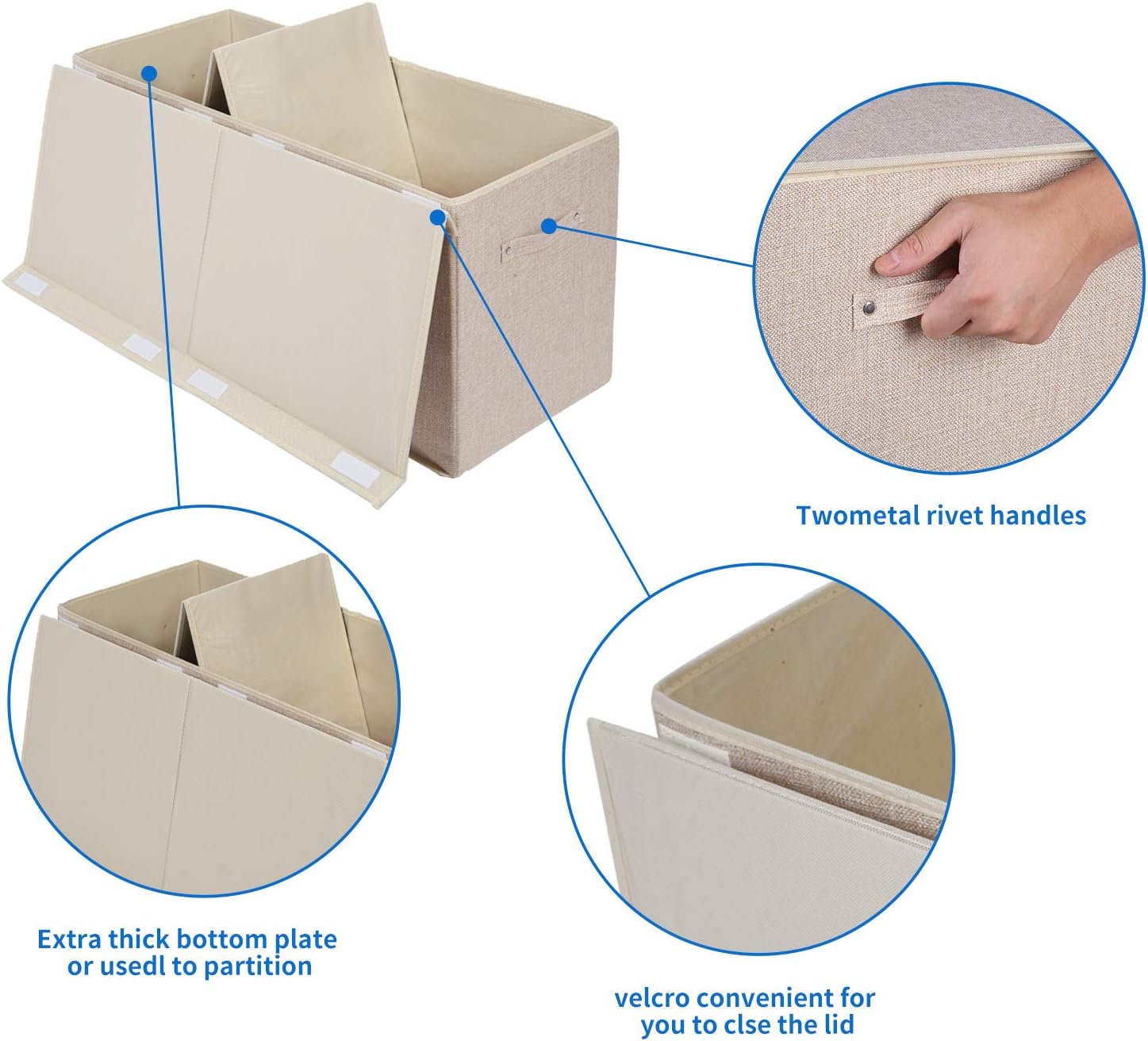 Twometal rivet handles

Extra thick bottom plate or usedl to partition

velcro convenient for you to clse the lid